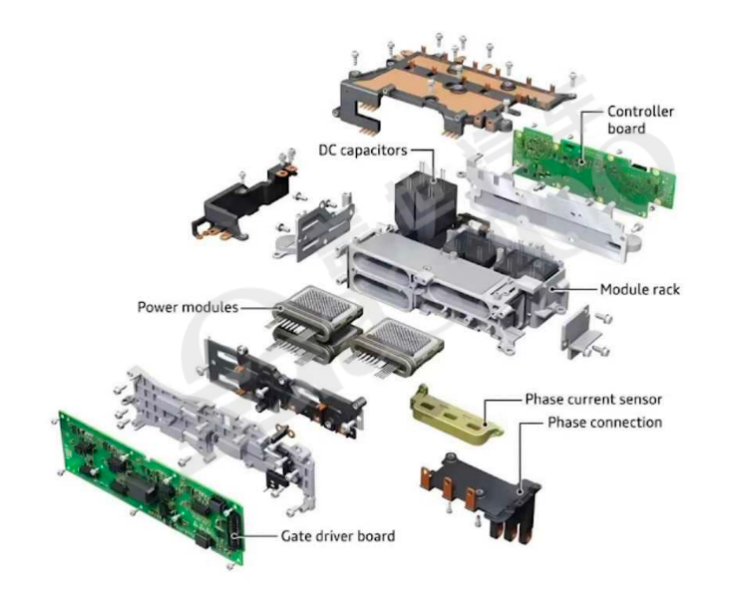 Controller board

DC capacitors

Module rack

Power modules

Phase current sensor

Phase connection

Gate driver board